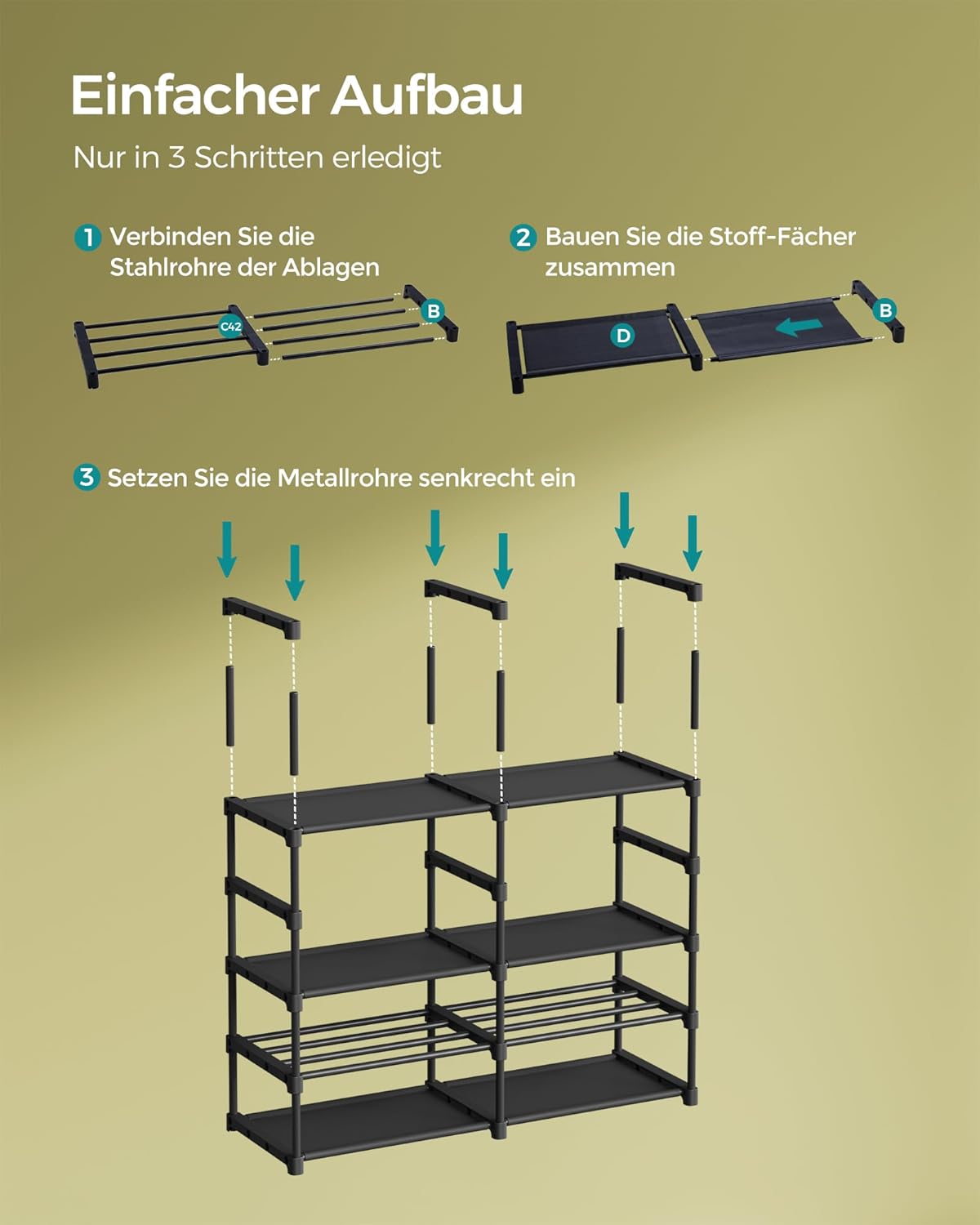 Einfacher Aufbau

Nur in 3 Schritten erledigt

1 Verbinden Sie die Stahlrohre der Ablagen

C42

B

2 Bauen Sie die Stoff-Fächer zusammen

D

B

3 Setzen Sie die Metallrohre senkrecht ein