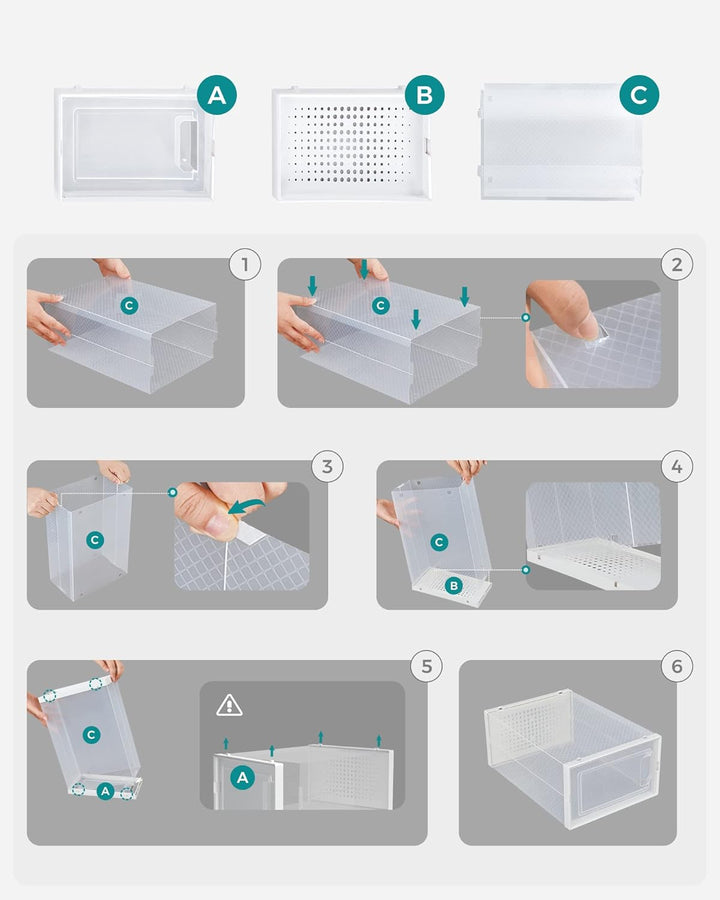 A
B
C
1
C
2
C
3
C
4
C
B
5
C
A
A
6