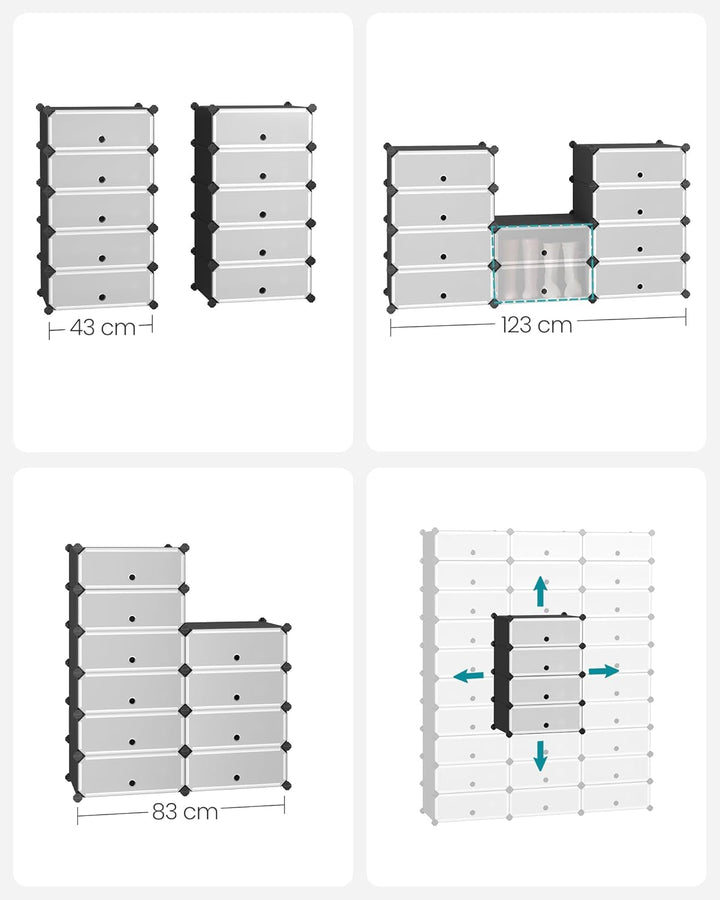 43 cm

123 cm

83 cm